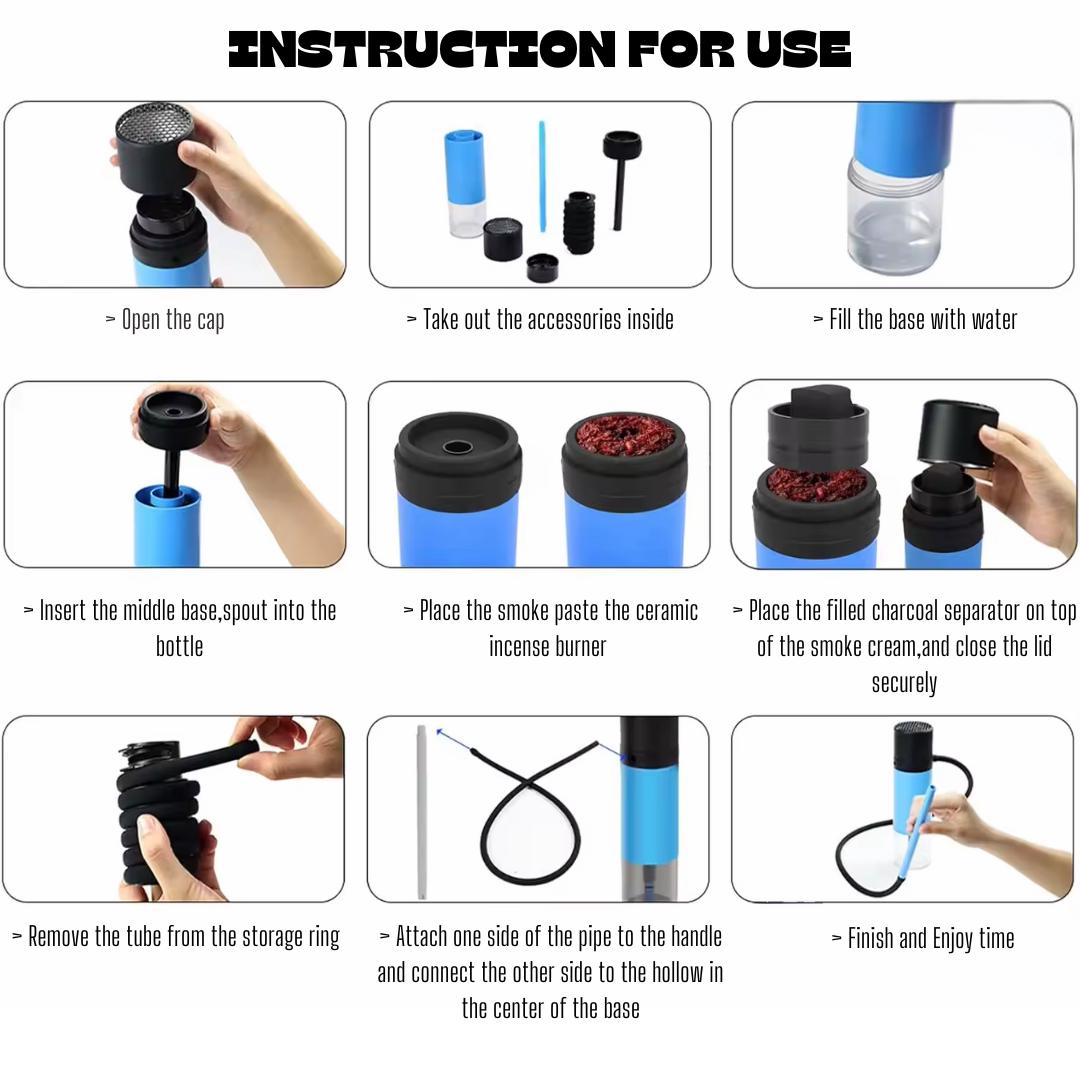 INSTRUCTION FOR USE

> Open the cap

> Take out the accessories inside

> Fill the base with water

> Insert the middle base,spout into the bottle

> Place the smoke paste the ceramic incense burner

> Place the filled charcoal separator on top of the smoke cream,and close the lid securely

> Remove the tube from the storage ring

> Attach one side of the pipe to the handle and connect the other side to the hollow in the center of the base

> Finish and Enjoy time